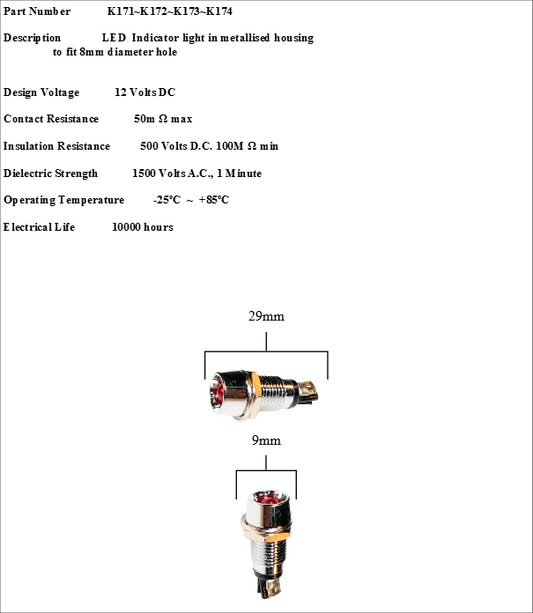 Part Number K171~K172~K173~K174

Description LED Indicator light in metallised housing to fit 8mm diameter hole

Design Voltage 12 Volts DC

Contact Resistance 50m Ω max

Insulation Resistance 500 Volts D.C. 100M Ω min

Dielectric Strength 1500 Volts A.C., 1 Minute

Operating Temperature -25°C ~ +85°C

Electrical Life 10000 hours

29mm

9mm