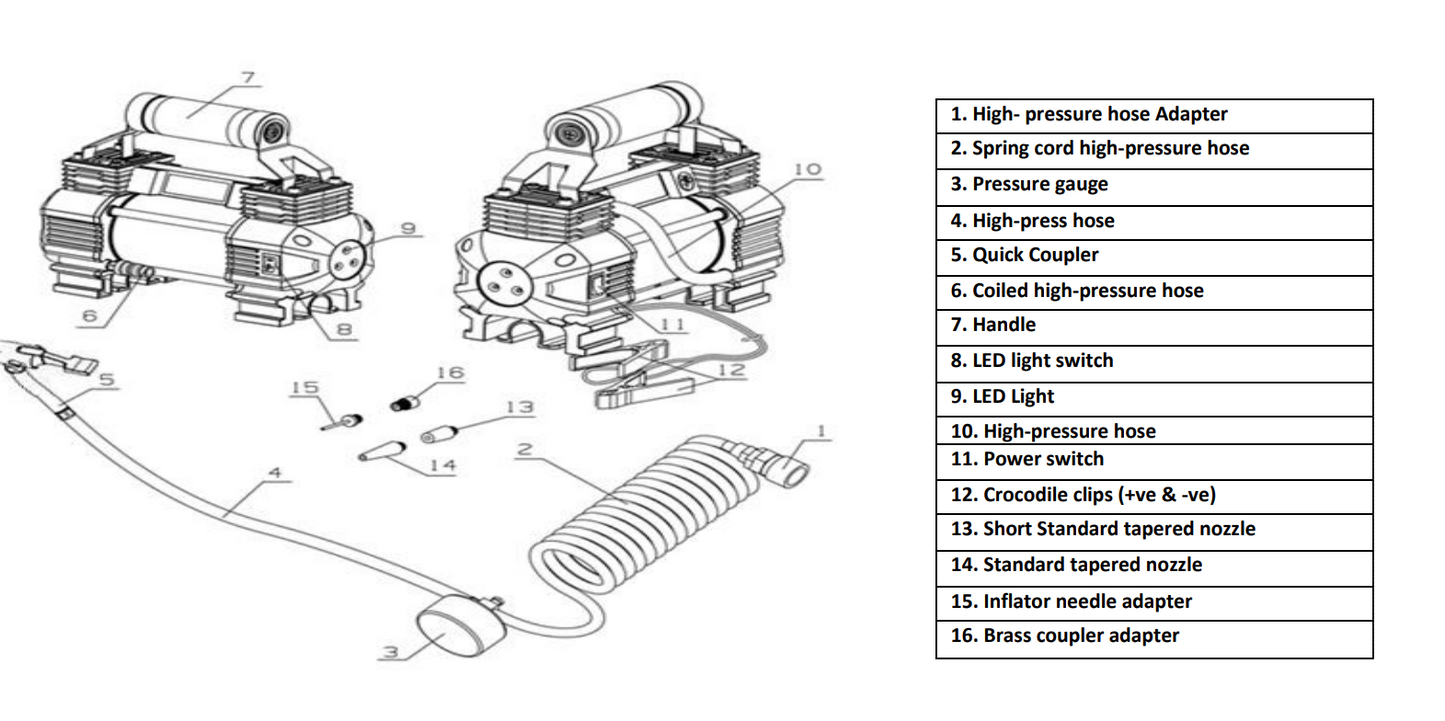 7
10
9
6
8
11
12
5
15
16
13
14
2
1
4
3

| 1. High- pressure hose Adapter |
|---|
| 2. Spring cord high-pressure hose |
| 3. Pressure gauge |
| 4. High-press hose |
| 5. Quick Coupler |
| 6. Coiled high-pressure hose |
| 7. Handle |
| 8. LED light switch |
| 9. LED Light |
| 10. High-pressure hose |
| 11. Power switch |
| 12. Crocodile clips (+ve & -ve) |
| 13. Short Standard tapered nozzle |
| 14. Standard tapered nozzle |
| 15. Inflator needle adapter |
| 16. Brass coupler adapter |